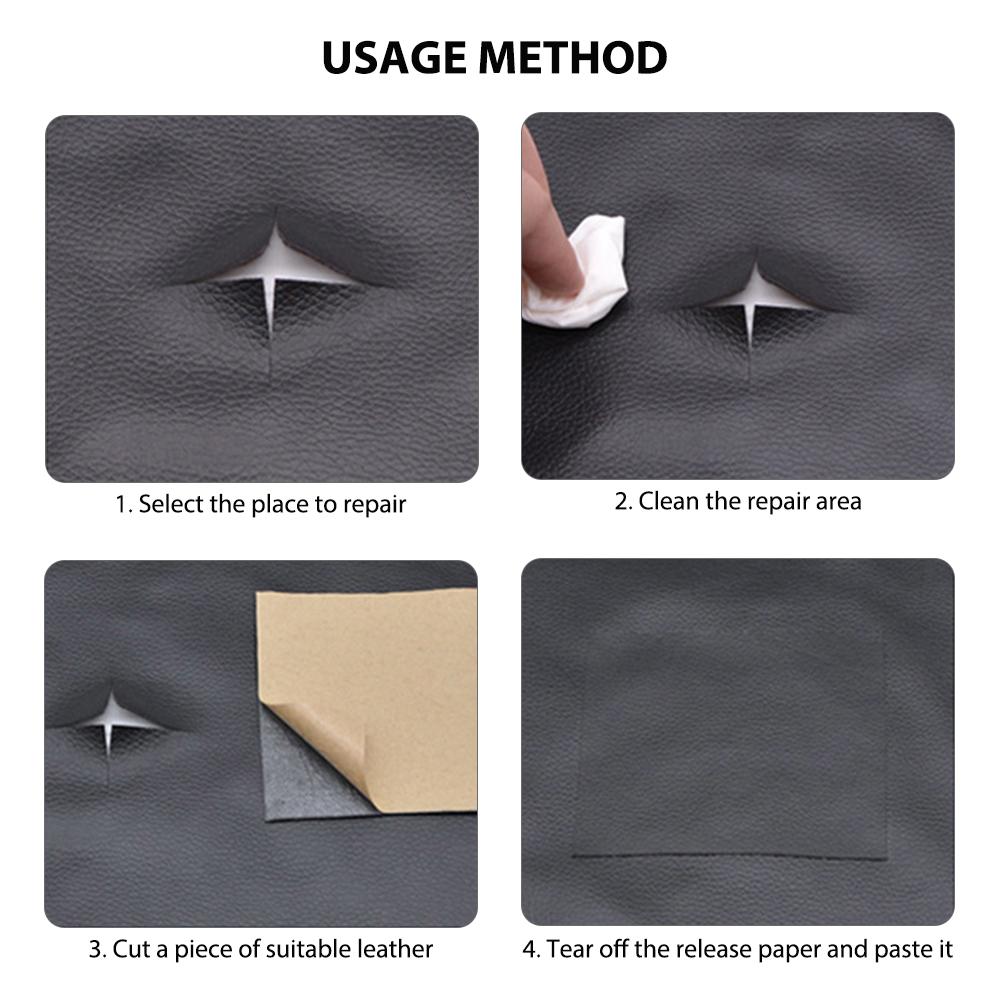 USAGE METHOD

1. Select the place to repair

2. Clean the repair area

3. Cut a piece of suitable leather

4. Tear off the release paper and paste it