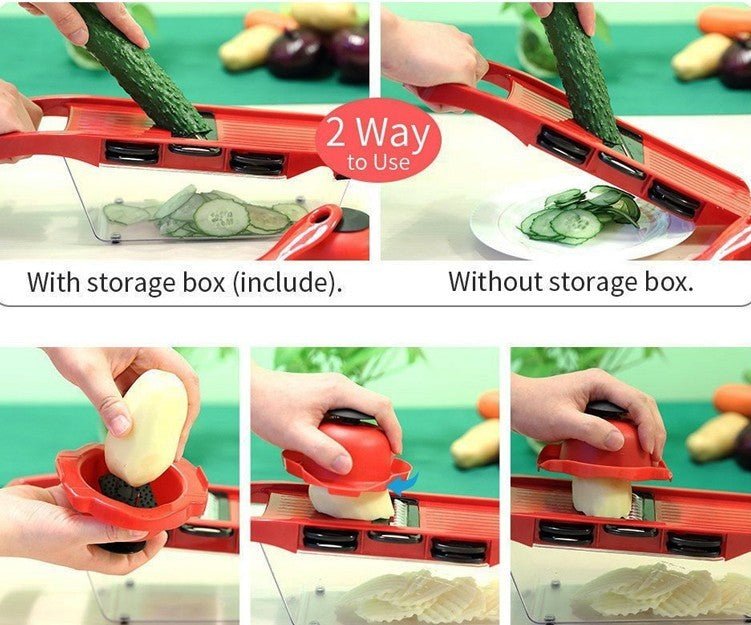 2 Way
to Use

With storage box (include).

Without storage box.